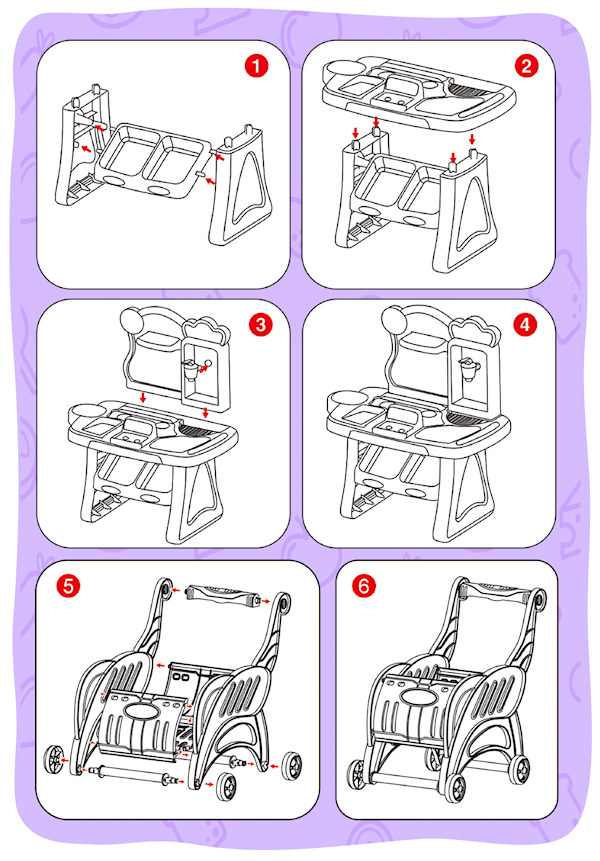 1

2

3

4

5

6