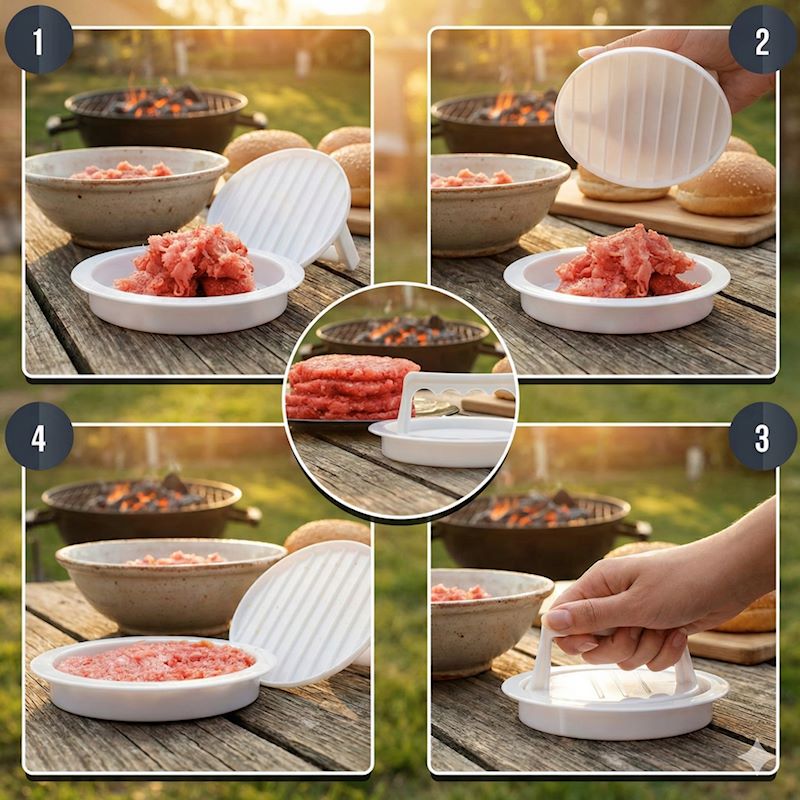 1

2

4

3